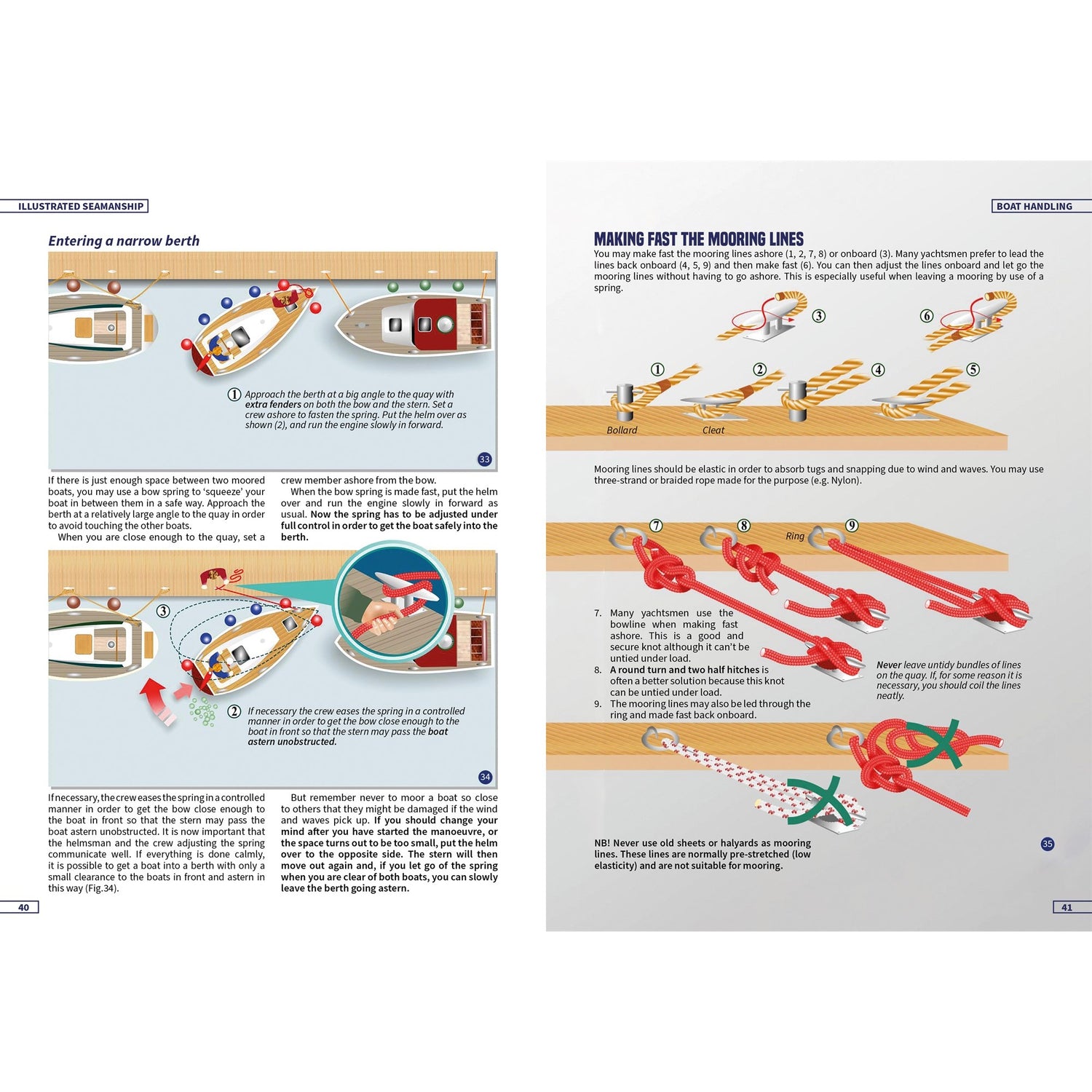 ILLUSTRATED SEAMANSHIP

Entering a narrow berth

① Approach the berth at a big angle to the quay with extra fenders on both the bow and the stern. Set a crew ashore to fasten the spring. Put the helm over as shown (2), and run the engine slowly in forward.

33

If there is just enough space between two moored boats, you may use a bow spring to 'squeeze' your boat in between them in a safe way. Approach the berth at a relatively large angle to the quay in order to avoid touching the other boats.

When you are close enough to the quay, set a crew member ashore from the bow.

When the bow spring is made fast, put the helm over and run the engine slowly in forward as usual. Now the spring has to be adjusted under full control in order to get the boat safely into the berth.

③

② If necessary the crew eases the spring in a controlled manner in order to get the bow close enough to the boat in front so that the stern may pass the boat astern unobstructed.

34

If necessary, the crew eases the spring in a controlled manner in order to get the bow close enough to the boat in front so that the stern may pass the boat astern unobstructed. It is now important that the helmsman and the crew adjusting the spring communicate well. If everything is done calmly, it is possible to get a boat into a berth with only a small clearance to the boats in front and astern in this way (Fig.34).

But remember never to moor a boat so close to others that they might be damaged if the wind and waves pick up. If you should change your mind after you have started the manoeuvre, or the space turns out to be too small, put the helm over to the opposite side. The stern will then move out again and, if you let go of the spring when you are clear of both boats, you can slowly leave the berth going astern.

40

BOAT HANDLING

MAKING FAST THE MOORING LINES

You may make fast the mooring lines ashore (1, 2, 7, 8) or onboard (3). Many yachtsmen prefer to lead the lines back onboard (4, 5, 9) and then make fast (6). You can then adjust the lines onboard and let go the mooring lines without having to go ashore. This is especially useful when leaving a mooring by use of a spring.

③ ⑥ ① ② ④ ⑤

Bollard Cleat

Mooring lines should be elastic in order to absorb tugs and snapping due to wind and waves. You may use three-strand or braided rope made for the purpose (e.g. Nylon).

⑦ ⑧ Ring ⑨

7. Many yachtsmen use the bowline when making fast ashore. This is a good and secure knot although it can't be untied under load.
8. A round turn and two half hitches is often a better solution because this knot can be untied under load.
9. The mooring lines may also be led through the ring and made fast back onboard.

Never leave untidy bundles of lines on the quay. If, for some reason it is necessary, you should coil the lines neatly.

NB! Never use old sheets or halyards as mooring lines. These lines are normally pre-stretched (low elasticity) and are not suitable for mooring.

35

41