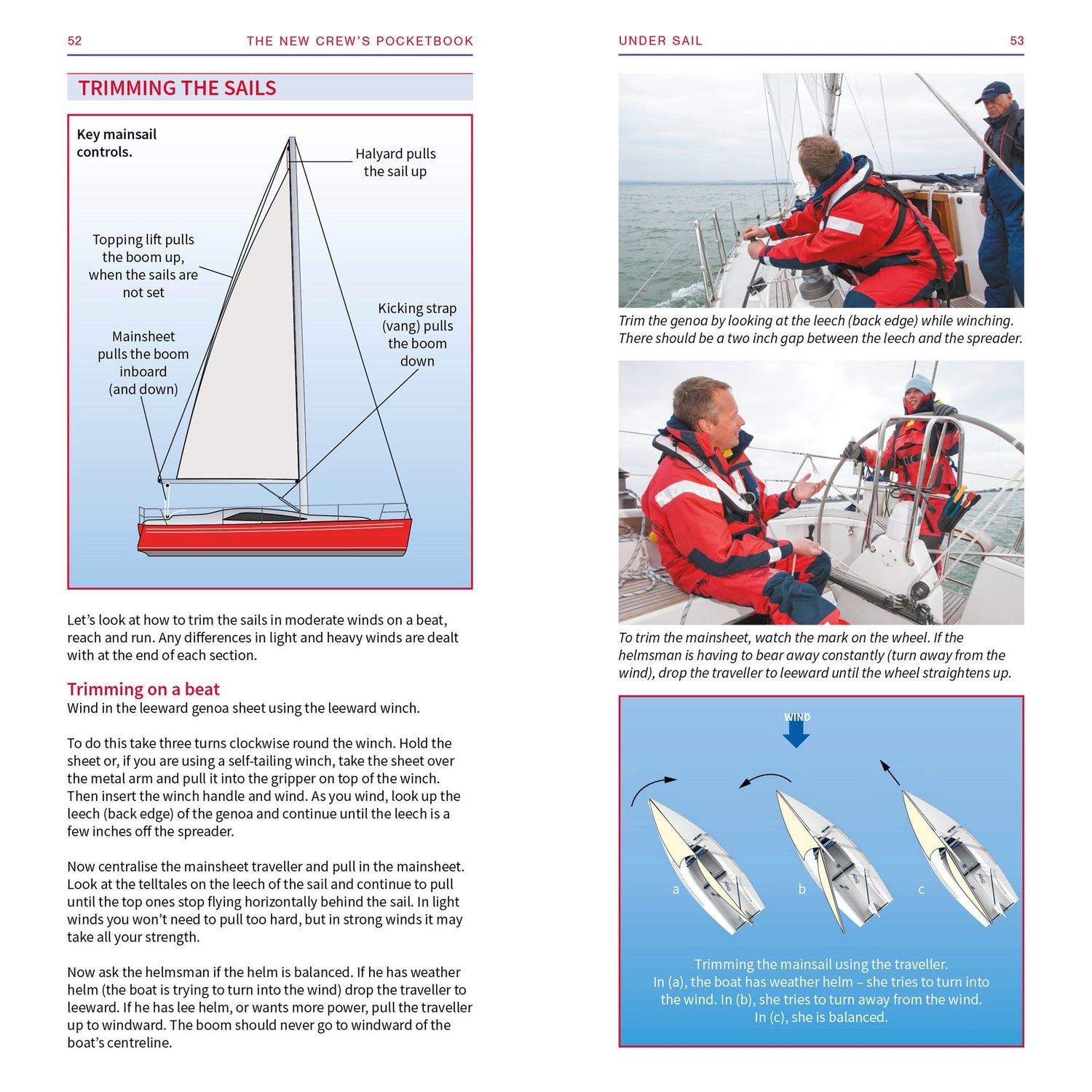 52 THE NEW CREW'S POCKETBOOK

TRIMMING THE SAILS

Key mainsail controls.

Halyard pulls the sail up

Topping lift pulls the boom up, when the sails are not set

Kicking strap (vang) pulls the boom down

Mainsheet pulls the boom inboard (and down)

Let's look at how to trim the sails in moderate winds on a beat, reach and run. Any differences in light and heavy winds are dealt with at the end of each section.

Trimming on a beat
Wind in the leeward genoa sheet using the leeward winch.

To do this take three turns clockwise round the winch. Hold the sheet or, if you are using a self-tailing winch, take the sheet over the metal arm and pull it into the gripper on top of the winch. Then insert the winch handle and wind. As you wind, look up the leech (back edge) of the genoa and continue until the leech is a few inches off the spreader.

Now centralise the mainsheet traveller and pull in the mainsheet. Look at the telltales on the leech of the sail and continue to pull until the top ones stop flying horizontally behind the sail. In light winds you won't need to pull too hard, but in strong winds it may take all your strength.

Now ask the helmsman if the helm is balanced. If he has weather helm (the boat is trying to turn into the wind) drop the traveller to leeward. If he has lee helm, or wants more power, pull the traveller up to windward. The boom should never go to windward of the boat's centreline.

UNDER SAIL 53

Trim the genoa by looking at the leech (back edge) while winching. There should be a two inch gap between the leech and the spreader.

To trim the mainsheet, watch the mark on the wheel. If the helmsman is having to bear away constantly (turn away from the wind), drop the traveller to leeward until the wheel straightens up.

WIND

a

b

c

Trimming the mainsail using the traveller.
In (a), the boat has weather helm – she tries to turn into the wind. In (b), she tries to turn away from the wind.
In (c), she is balanced.