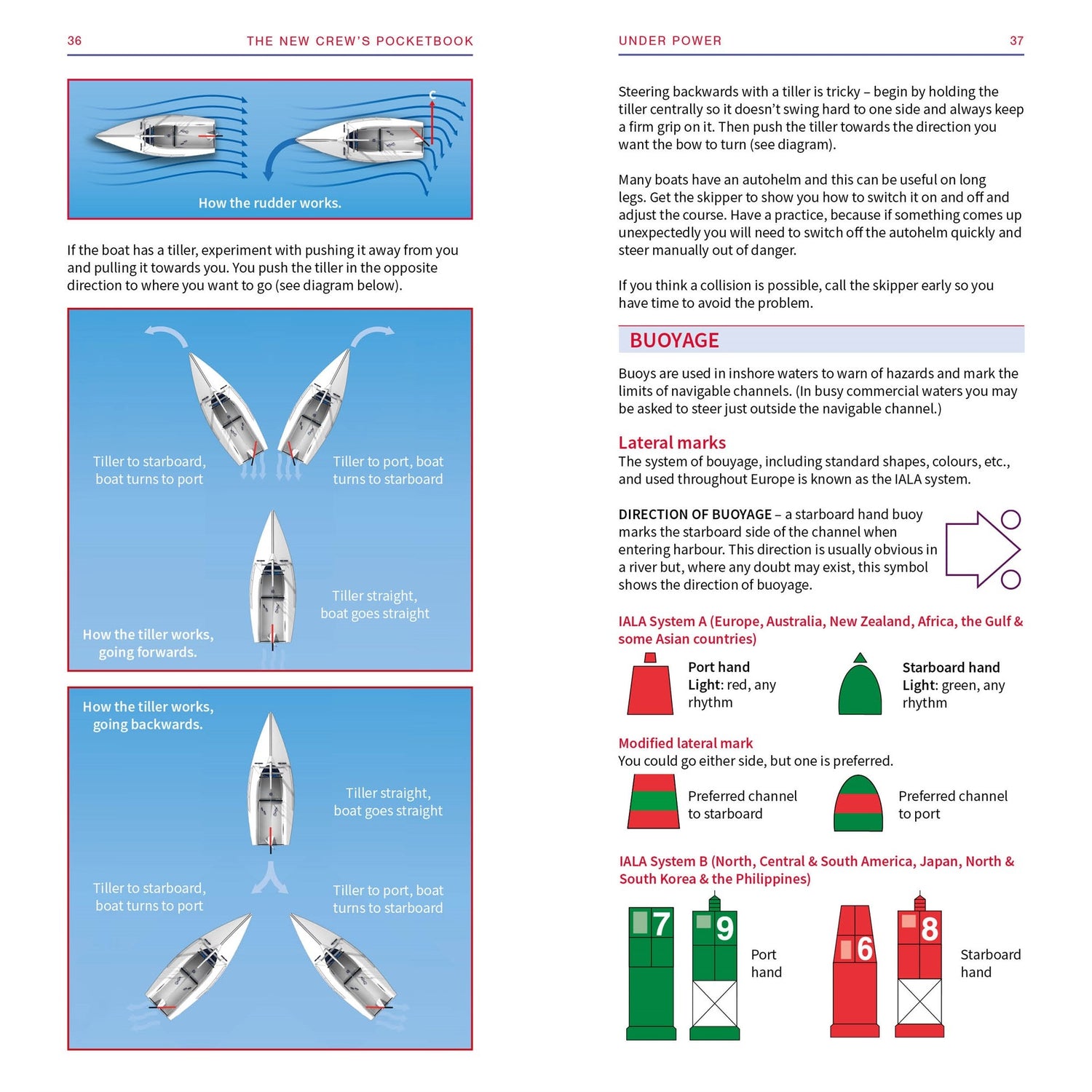 36 THE NEW CREW'S POCKETBOOK

C

How the rudder works.

If the boat has a tiller, experiment with pushing it away from you and pulling it towards you. You push the tiller in the opposite direction to where you want to go (see diagram below).

Tiller to starboard, boat turns to port

Tiller to port, boat turns to starboard

Tiller straight, boat goes straight

How the tiller works, going forwards.

How the tiller works, going backwards.

Tiller straight, boat goes straight

Tiller to starboard, boat turns to port

Tiller to port, boat turns to starboard

UNDER POWER 37

Steering backwards with a tiller is tricky – begin by holding the tiller centrally so it doesn't swing hard to one side and always keep a firm grip on it. Then push the tiller towards the direction you want the bow to turn (see diagram).

Many boats have an autohelm and this can be useful on long legs. Get the skipper to show you how to switch it on and off and adjust the course. Have a practice, because if something comes up unexpectedly you will need to switch off the autohelm quickly and steer manually out of danger.

If you think a collision is possible, call the skipper early so you have time to avoid the problem.

BUOYAGE

Buoys are used in inshore waters to warn of hazards and mark the limits of navigable channels. (In busy commercial waters you may be asked to steer just outside the navigable channel.)

Lateral marks

The system of bouyage, including standard shapes, colours, etc., and used throughout Europe is known as the IALA system.

DIRECTION OF BUOYAGE – a starboard hand buoy marks the starboard side of the channel when entering harbour. This direction is usually obvious in a river but, where any doubt may exist, this symbol shows the direction of buoyage.

IALA System A (Europe, Australia, New Zealand, Africa, the Gulf & some Asian countries)

Port hand
Light: red, any rhythm

Starboard hand
Light: green, any rhythm

Modified lateral mark
You could go either side, but one is preferred.

Preferred channel to starboard

Preferred channel to port

IALA System B (North, Central & South America, Japan, North & South Korea & the Philippines)

7 9 Port hand

6 8 Starboard hand