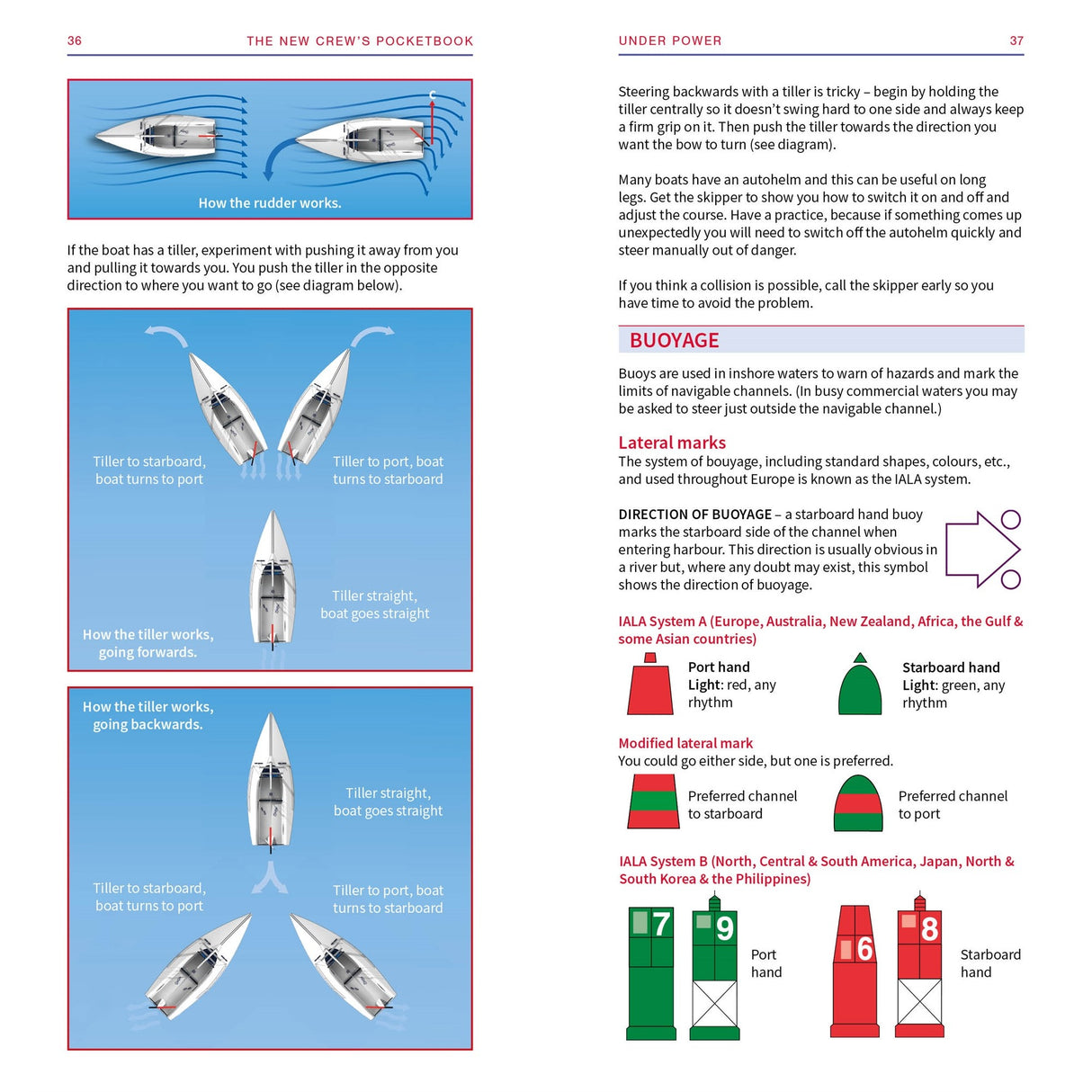 36 THE NEW CREW'S POCKETBOOK

C

How the rudder works.

If the boat has a tiller, experiment with pushing it away from you and pulling it towards you. You push the tiller in the opposite direction to where you want to go (see diagram below).

Tiller to starboard, boat turns to port

Tiller to port, boat turns to starboard

Tiller straight, boat goes straight

How the tiller works, going forwards.

How the tiller works, going backwards.

Tiller straight, boat goes straight

Tiller to starboard, boat turns to port

Tiller to port, boat turns to starboard

UNDER POWER 37

Steering backwards with a tiller is tricky – begin by holding the tiller centrally so it doesn't swing hard to one side and always keep a firm grip on it. Then push the tiller towards the direction you want the bow to turn (see diagram).

Many boats have an autohelm and this can be useful on long legs. Get the skipper to show you how to switch it on and off and adjust the course. Have a practice, because if something comes up unexpectedly you will need to switch off the autohelm quickly and steer manually out of danger.

If you think a collision is possible, call the skipper early so you have time to avoid the problem.

BUOYAGE

Buoys are used in inshore waters to warn of hazards and mark the limits of navigable channels. (In busy commercial waters you may be asked to steer just outside the navigable channel.)

Lateral marks
The system of bouyage, including standard shapes, colours, etc., and used throughout Europe is known as the IALA system.

DIRECTION OF BUOYAGE – a starboard hand buoy marks the starboard side of the channel when entering harbour. This direction is usually obvious in a river but, where any doubt may exist, this symbol shows the direction of buoyage.

IALA System A (Europe, Australia, New Zealand, Africa, the Gulf & some Asian countries)

Port hand
Light: red, any rhythm

Starboard hand
Light: green, any rhythm

Modified lateral mark
You could go either side, but one is preferred.

Preferred channel to starboard

Preferred channel to port

IALA System B (North, Central & South America, Japan, North & South Korea & the Philippines)

7 9

Port hand

6 8

Starboard hand