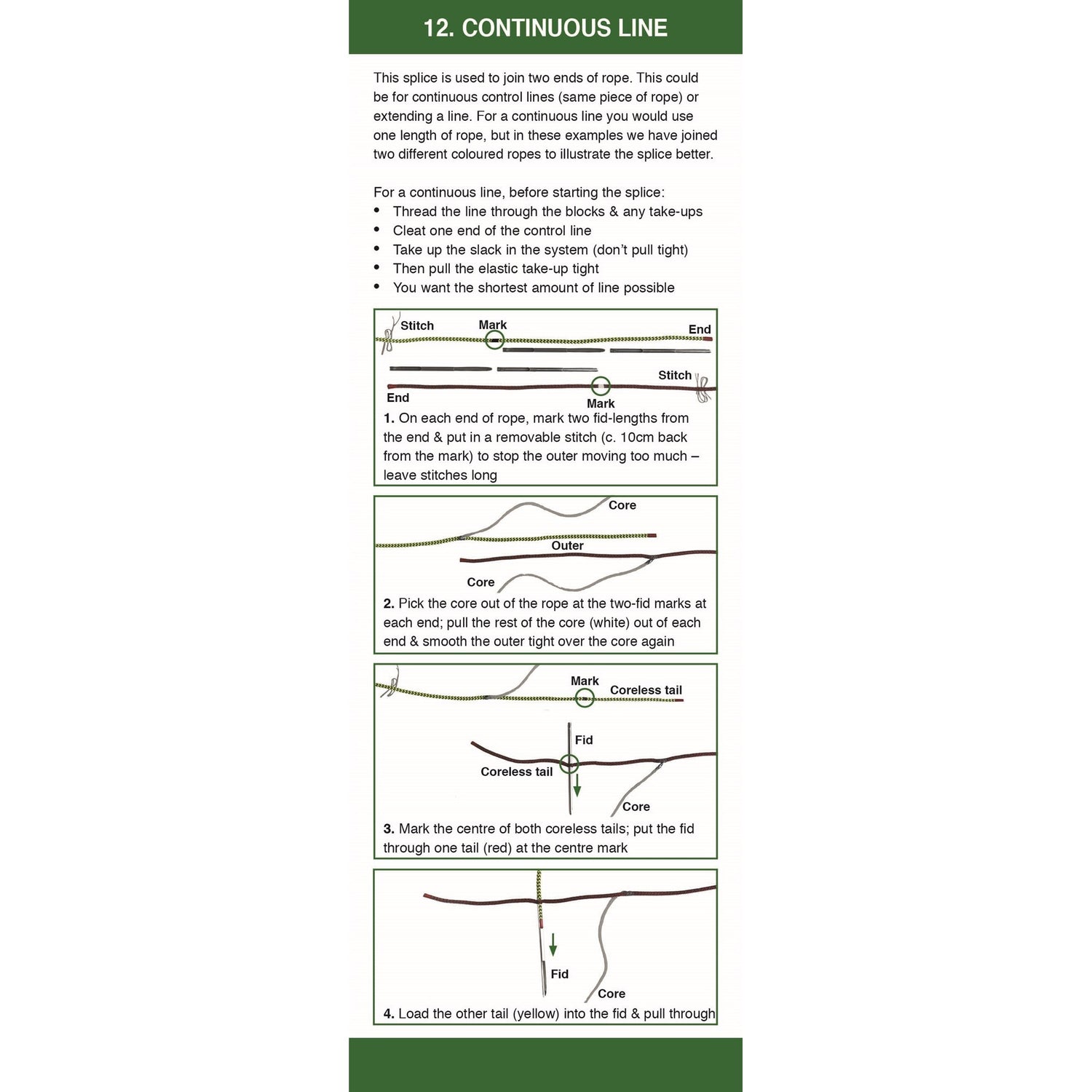 12. CONTINUOUS LINE

This splice is used to join two ends of rope. This could be for continuous control lines (same piece of rope) or extending a line. For a continuous line you would use one length of rope, but in these examples we have joined two different coloured ropes to illustrate the splice better.

For a continuous line, before starting the splice:
• Thread the line through the blocks & any take-ups
• Cleat one end of the control line
• Take up the slack in the system (don't pull tight)
• Then pull the elastic take-up tight
• You want the shortest amount of line possible

Stitch
Mark
End
Stitch
End
Mark

1. On each end of rope, mark two fid-lengths from the end & put in a removable stitch (c. 10cm back from the mark) to stop the outer moving too much – leave stitches long

Core
Outer
Core

2. Pick the core out of the rope at the two-fid marks at each end; pull the rest of the core (white) out of each end & smooth the outer tight over the core again

Mark
Coreless tail
Fid
Coreless tail
Core

3. Mark the centre of both coreless tails; put the fid through one tail (red) at the centre mark

Fid
Core

4. Load the other tail (yellow) into the fid & pull through