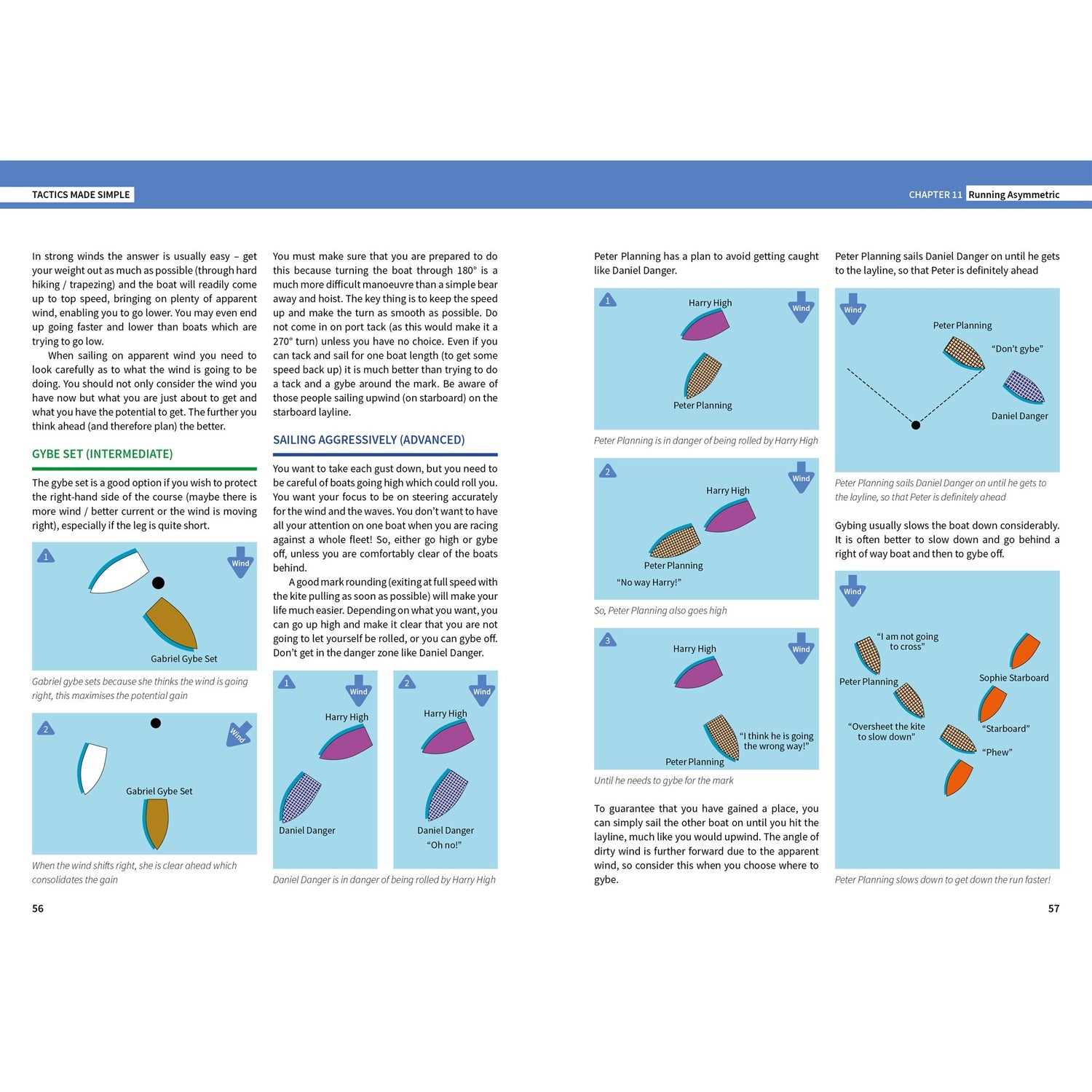 TACTICS MADE SIMPLE

CHAPTER 11 Running Asymmetric

In strong winds the answer is usually easy – get your weight out as much as possible (through hard hiking / trapezing) and the boat will readily come up to top speed, bringing on plenty of apparent wind, enabling you to go lower. You may even end up going faster and lower than boats which are trying to go low.

When sailing on apparent wind you need to look carefully as to what the wind is going to be doing. You should not only consider the wind you have now but what you are just about to get and what you have the potential to get. The further you think ahead (and therefore plan) the better.

GYBE SET (INTERMEDIATE)

The gybe set is a good option if you wish to protect the right-hand side of the course (maybe there is more wind / better current or the wind is moving right), especially if the leg is quite short.

1

Wind

Gabriel Gybe Set

Gabriel gybe sets because she thinks the wind is going right, this maximises the potential gain

2

Wind

Gabriel Gybe Set

When the wind shifts right, she is clear ahead which consolidates the gain

56

You must make sure that you are prepared to do this because turning the boat through 180° is a much more difficult manoeuvre than a simple bear away and hoist. The key thing is to keep the speed up and make the turn as smooth as possible. Do not come in on port tack (as this would make it a 270° turn) unless you have no choice. Even if you can tack and sail for one boat length (to get some speed back up) it is much better than trying to do a tack and a gybe around the mark. Be aware of those people sailing upwind (on starboard) on the starboard layline.

SAILING AGGRESSIVELY (ADVANCED)

You want to take each gust down, but you need to be careful of boats going high which could roll you. You want your focus to be on steering accurately for the wind and the waves. You don't want to have all your attention on one boat when you are racing against a whole fleet! So, either go high or gybe off, unless you are comfortably clear of the boats behind.

A good mark rounding (exiting at full speed with the kite pulling as soon as possible) will make your life much easier. Depending on what you want, you can go up high and make it clear that you are not going to let yourself be rolled, or you can gybe off. Don't get in the danger zone like Daniel Danger.

1

Wind

Harry High

Daniel Danger

2

Wind

Harry High

Daniel Danger

"Oh no!"

Daniel Danger is in danger of being rolled by Harry High

Peter Planning has a plan to avoid getting caught like Daniel Danger.

1

Harry High

Wind

Peter Planning

Peter Planning is in danger of being rolled by Harry High

2

Wind

Harry High

Peter Planning

"No way Harry!"

So, Peter Planning also goes high

3

Harry High

Wind

"I think he is going the wrong way!"

Peter Planning

Until he needs to gybe for the mark

To guarantee that you have gained a place, you can simply sail the other boat on until you hit the layline, much like you would upwind. The angle of dirty wind is further forward due to the apparent wind, so consider this when you choose where to gybe.

Peter Planning sails Daniel Danger on until he gets to the layline, so that Peter is definitely ahead

Wind

Peter Planning

"Don't gybe"

Daniel Danger

Peter Planning sails Daniel Danger on until he gets to the layline, so that Peter is definitely ahead

Gybing usually slows the boat down considerably. It is often better to slow down and go behind a right of way boat and then to gybe off.

Wind

"I am not going to cross"

Peter Planning

Sophie Starboard

"Oversheet the kite to slow down"

"Starboard"

"Phew"

Peter Planning slows down to get down the run faster!

57