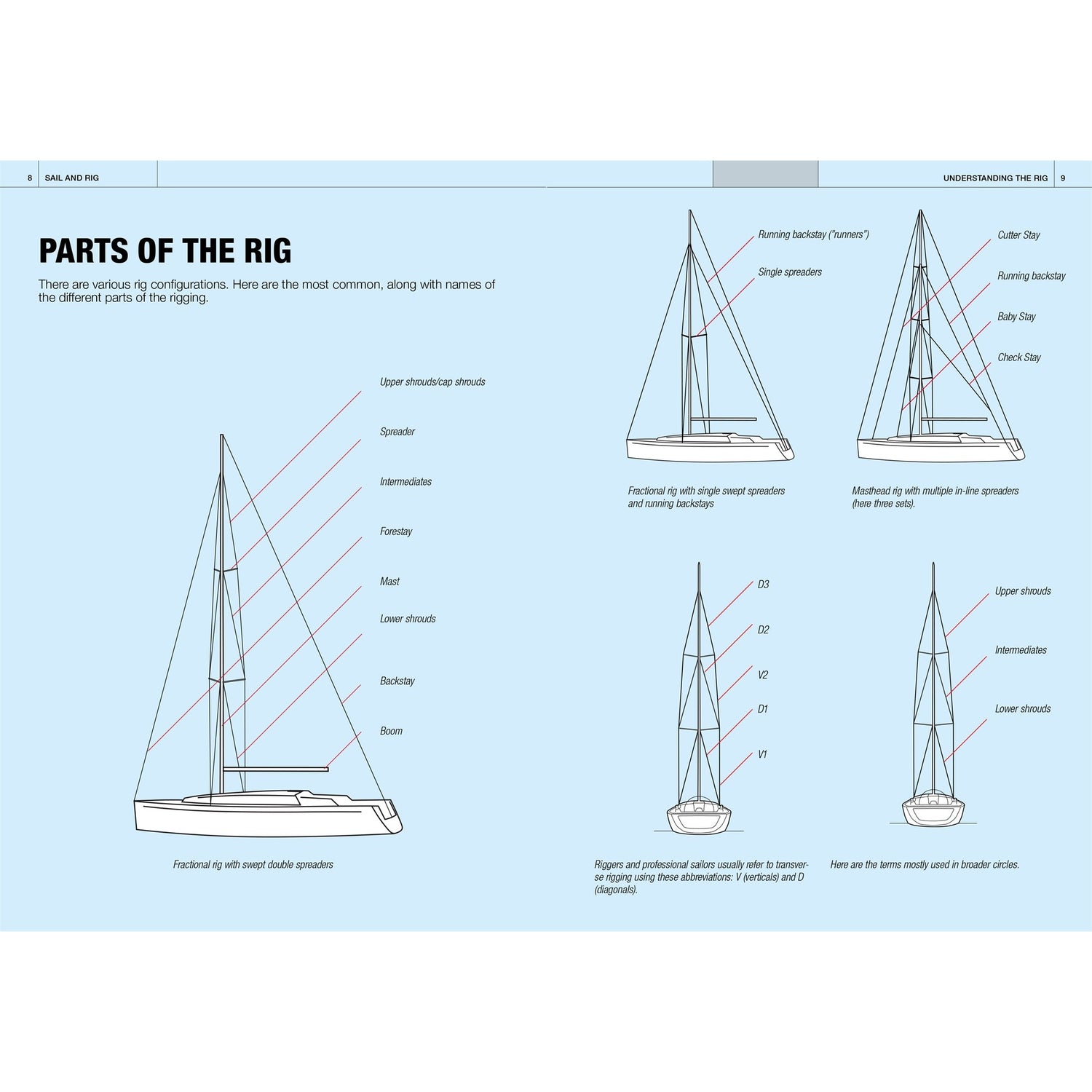 8 SAIL AND RIG

PARTS OF THE RIG

There are various rig configurations. Here are the most common, along with names of the different parts of the rigging.

Upper shrouds/cap shrouds

Spreader

Intermediates

Forestay

Mast

Lower shrouds

Backstay

Boom

Fractional rig with swept double spreaders

UNDERSTANDING THE RIG 9

Running backstay ("runners")

Single spreaders

Fractional rig with single swept spreaders and running backstays

Cutter Stay

Running backstay

Baby Stay

Check Stay

Masthead rig with multiple in-line spreaders (here three sets).

D3

D2

V2

D1

V1

Riggers and professional sailors usually refer to transverse rigging using these abbreviations: V (verticals) and D (diagonals).

Upper shrouds

Intermediates

Lower shrouds

Here are the terms mostly used in broader circles.