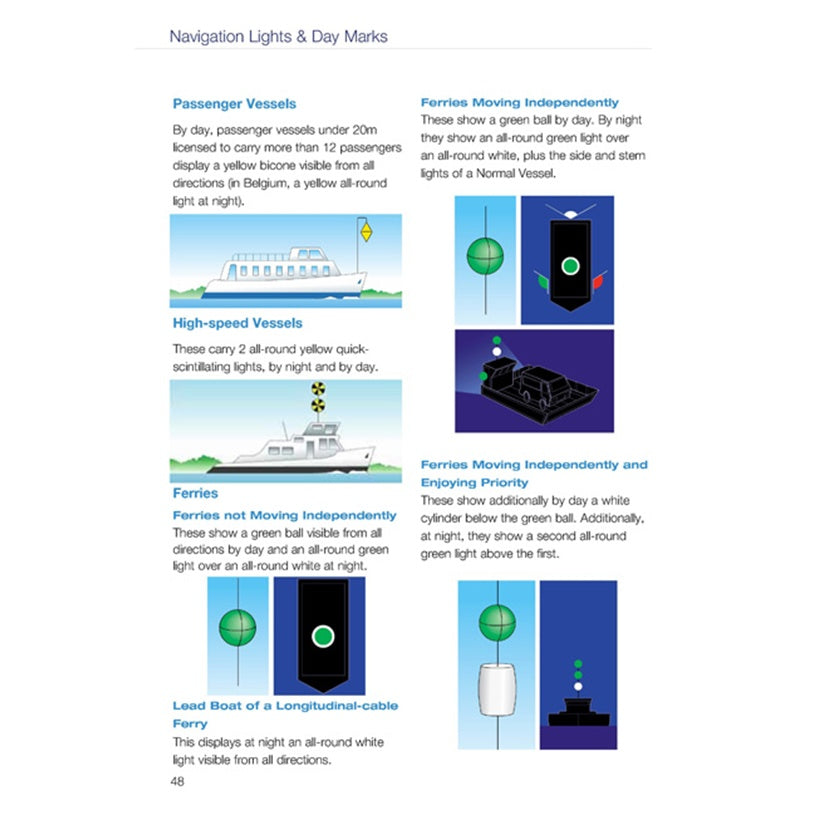 Navigation Lights & Day Marks

Passenger Vessels

By day, passenger vessels under 20m licensed to carry more than 12 passengers display a yellow bicone visible from all directions (in Belgium, a yellow all-round light at night).

High-speed Vessels

These carry 2 all-round yellow quick-scintillating lights, by night and by day.

Ferries

Ferries not Moving Independently

These show a green ball visible from all directions by day and an all-round green light over an all-round white at night.

Lead Boat of a Longitudinal-cable Ferry

This displays at night an all-round white light visible from all directions.

48

Ferries Moving Independently

These show a green ball by day. By night they show an all-round green light over an all-round white, plus the side and stern lights of a Normal Vessel.

Ferries Moving Independently and Enjoying Priority

These show additionally by day a white cylinder below the green ball. Additionally, at night, they show a second all-round green light above the first.