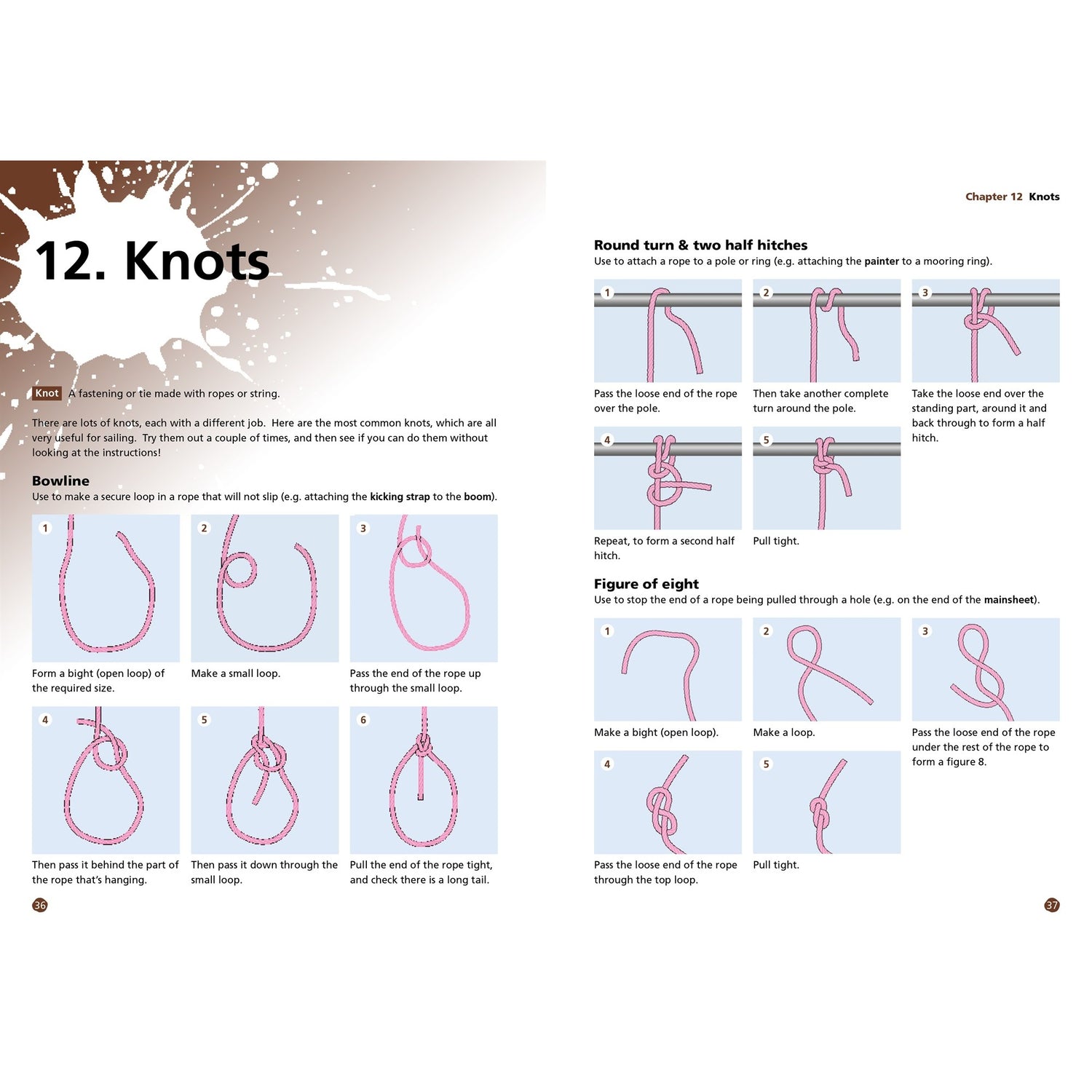 12. Knots

Knot A fastening or tie made with ropes or string.

There are lots of knots, each with a different job. Here are the most common knots, which are all very useful for sailing. Try them out a couple of times, and then see if you can do them without looking at the instructions!

Bowline
Use to make a secure loop in a rope that will not slip (e.g. attaching the kicking strap to the boom).

1
Form a bight (open loop) of the required size.

2
Make a small loop.

3
Pass the end of the rope up through the small loop.

4
Then pass it behind the part of the rope that's hanging.

5
Then pass it down through the small loop.

6
Pull the end of the rope tight, and check there is a long tail.

36

Chapter 12 Knots

Round turn & two half hitches
Use to attach a rope to a pole or ring (e.g. attaching the painter to a mooring ring).

1
Pass the loose end of the rope over the pole.

2
Then take another complete turn around the pole.

3
Take the loose end over the standing part, around it and back through to form a half hitch.

4
Repeat, to form a second half hitch.

5
Pull tight.

Figure of eight
Use to stop the end of a rope being pulled through a hole (e.g. on the end of the mainsheet).

1
Make a bight (open loop).

2
Make a loop.

3
Pass the loose end of the rope under the rest of the rope to form a figure 8.

4
Pass the loose end of the rope through the top loop.

5
Pull tight.

37