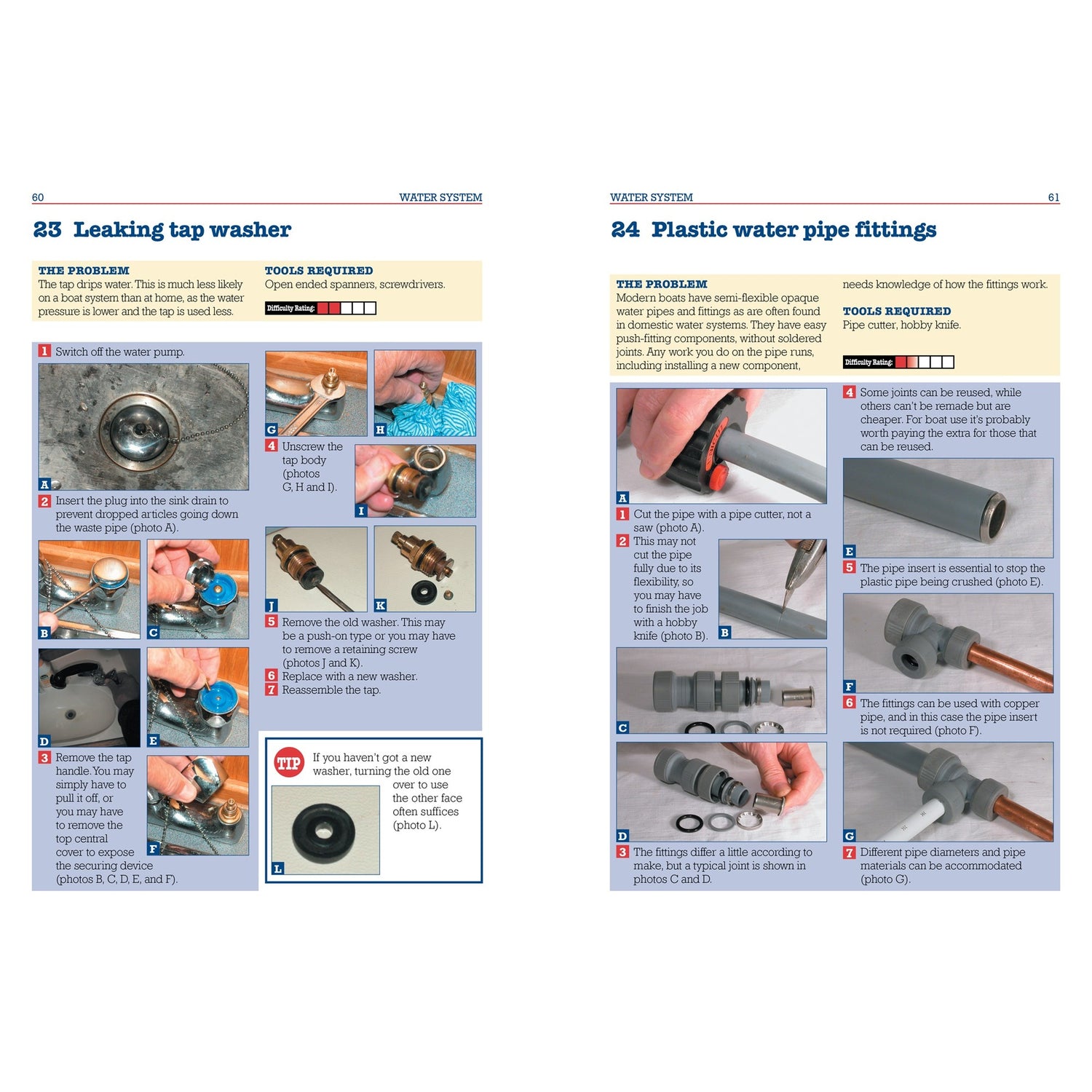 60 WATER SYSTEM

23 Leaking tap washer

THE PROBLEM
The tap drips water. This is much less likely on a boat system than at home, as the water pressure is lower and the tap is used less.

TOOLS REQUIRED
Open ended spanners, screwdrivers.

Difficulty Rating:

1 Switch off the water pump.

A

2 Insert the plug into the sink drain to prevent dropped articles going down the waste pipe (photo A).

B C D E

3 Remove the tap handle. You may simply have to pull it off, or you may have to remove the top central cover to expose the securing device (photos B, C, D, E, and F).

F

G H

4 Unscrew the tap body (photos G, H and I).

I

J K

5 Remove the old washer. This may be a push-on type or you may have to remove a retaining screw (photos J and K).
6 Replace with a new washer.
7 Reassemble the tap.

TIP If you haven't got a new washer, turning the old one over to use the other face often suffices (photo L).

L

WATER SYSTEM 61

24 Plastic water pipe fittings

THE PROBLEM
Modern boats have semi-flexible opaque water pipes and fittings as are often found in domestic water systems. They have easy push-fitting components, without soldered joints. Any work you do on the pipe runs, including installing a new component, needs knowledge of how the fittings work.

TOOLS REQUIRED
Pipe cutter, hobby knife.

Difficulty Rating:

A

1 Cut the pipe with a pipe cutter, not a saw (photo A).
2 This may not cut the pipe fully due to its flexibility, so you may have to finish the job with a hobby knife (photo B).

B

C

D

3 The fittings differ a little according to make, but a typical joint is shown in photos C and D.

4 Some joints can be reused, while others can't be remade but are cheaper. For boat use it's probably worth paying the extra for those that can be reused.

E

5 The pipe insert is essential to stop the plastic pipe being crushed (photo E).

F

6 The fittings can be used with copper pipe, and in this case the pipe insert is not required (photo F).

G

7 Different pipe diameters and pipe materials can be accommodated (photo G).