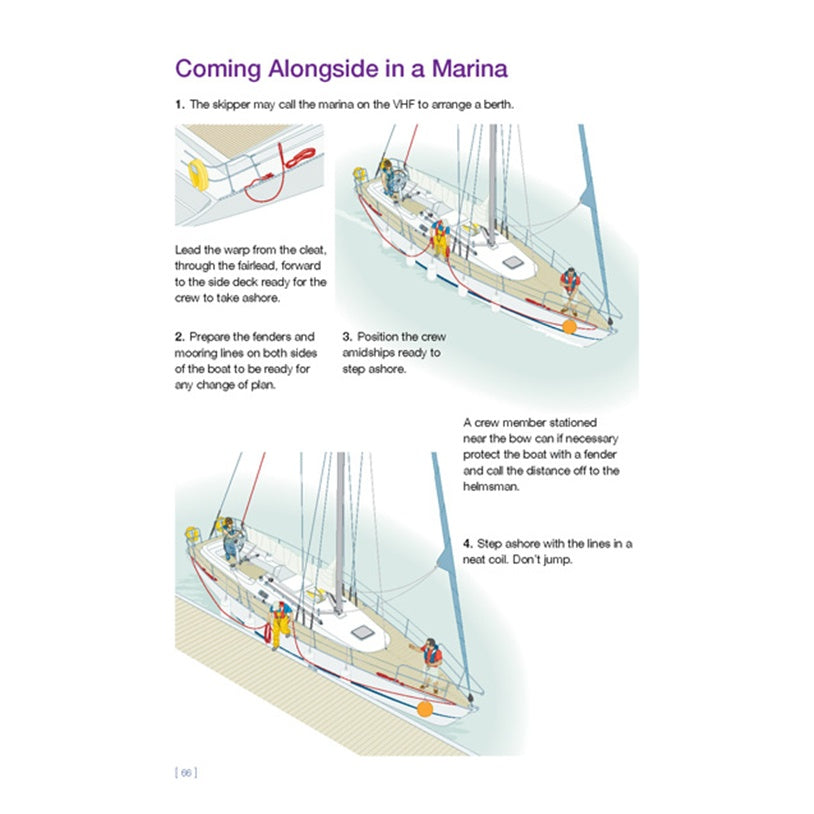 Coming Alongside in a Marina

1. The skipper may call the marina on the VHF to arrange a berth.

Lead the warp from the cleat, through the fairlead, forward to the side deck ready for the crew to take ashore.

2. Prepare the fenders and mooring lines on both sides of the boat to be ready for any change of plan.

3. Position the crew amidships ready to step ashore.

A crew member stationed near the bow can if necessary protect the boat with a fender and call the distance off to the helmsman.

4. Step ashore with the lines in a neat coil. Don't jump.

[ 66 ]