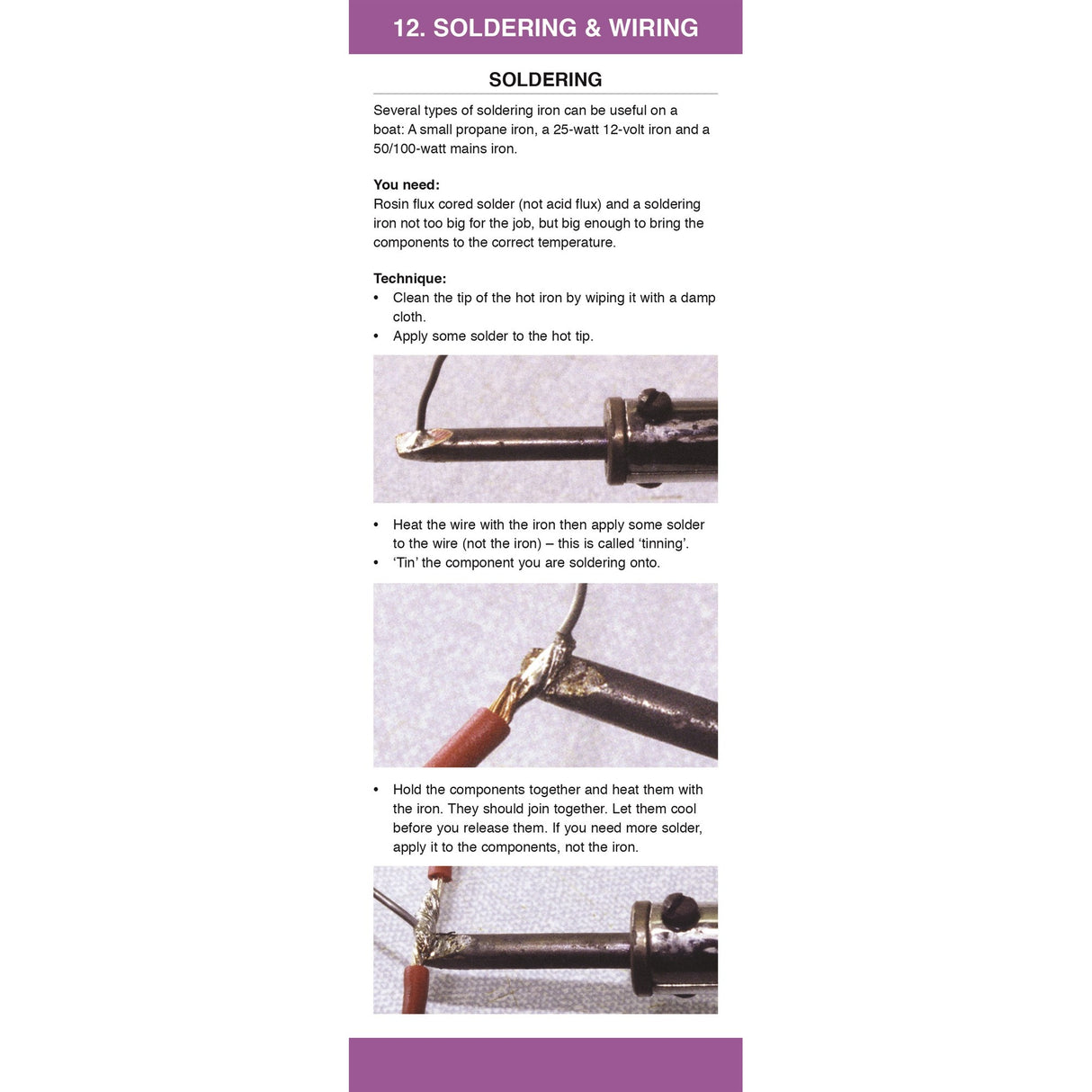 12. SOLDERING & WIRING

SOLDERING

Several types of soldering iron can be useful on a boat: A small propane iron, a 25-watt 12-volt iron and a 50/100-watt mains iron.

You need:
Rosin flux cored solder (not acid flux) and a soldering iron not too big for the job, but big enough to bring the components to the correct temperature.

Technique:
• Clean the tip of the hot iron by wiping it with a damp cloth.
• Apply some solder to the hot tip.

• Heat the wire with the iron then apply some solder to the wire (not the iron) – this is called 'tinning'.
• 'Tin' the component you are soldering onto.

• Hold the components together and heat them with the iron. They should join together. Let them cool before you release them. If you need more solder, apply it to the components, not the iron.