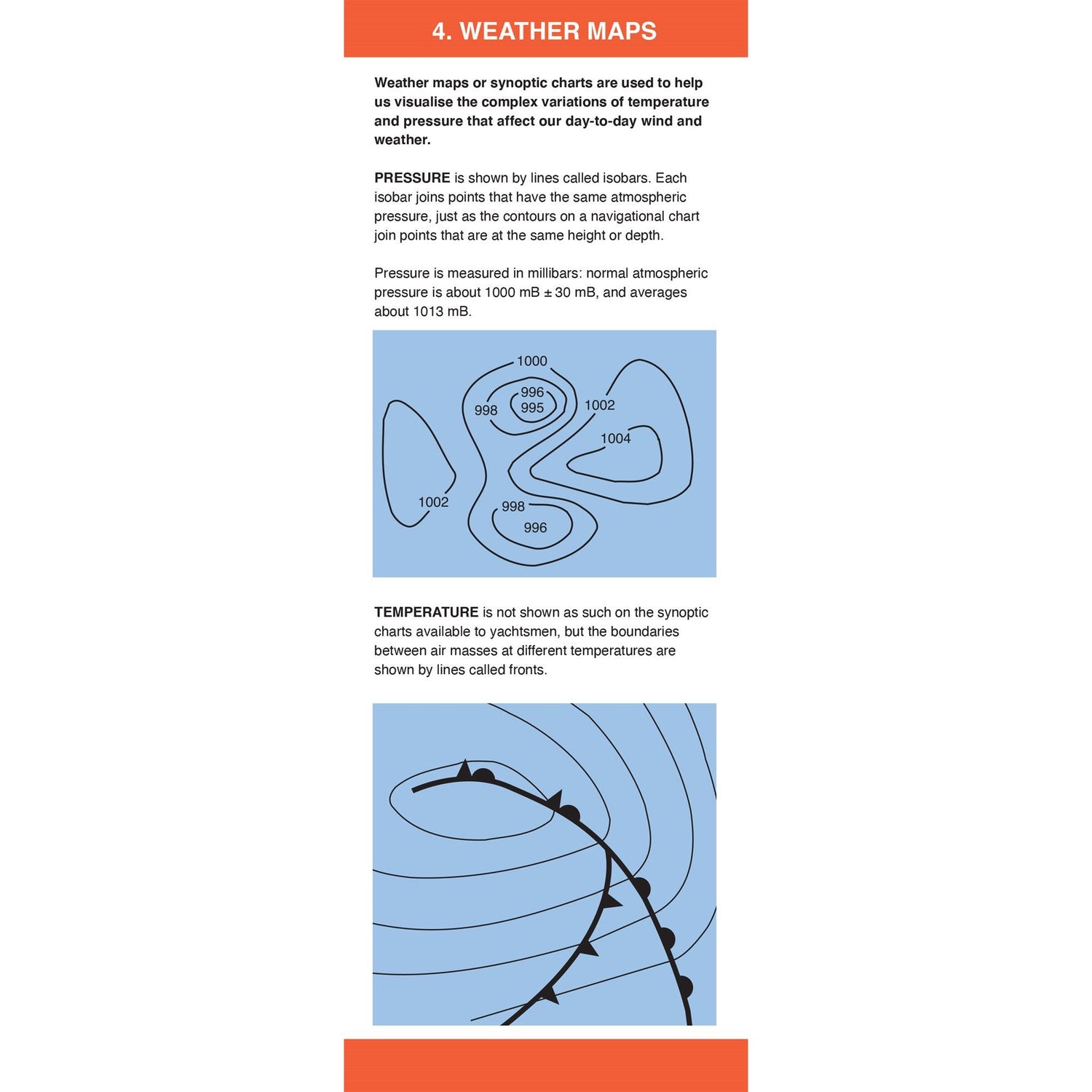 4. WEATHER MAPS

Weather maps or synoptic charts are used to help us visualise the complex variations of temperature and pressure that affect our day-to-day wind and weather.

PRESSURE is shown by lines called isobars. Each isobar joins points that have the same atmospheric pressure, just as the contours on a navigational chart join points that are at the same height or depth.

Pressure is measured in millibars: normal atmospheric pressure is about 1000 mB ± 30 mB, and averages about 1013 mB.

1000
996
995
998
1002
1004
1002
998
996

TEMPERATURE is not shown as such on the synoptic charts available to yachtsmen, but the boundaries between air masses at different temperatures are shown by lines called fronts.