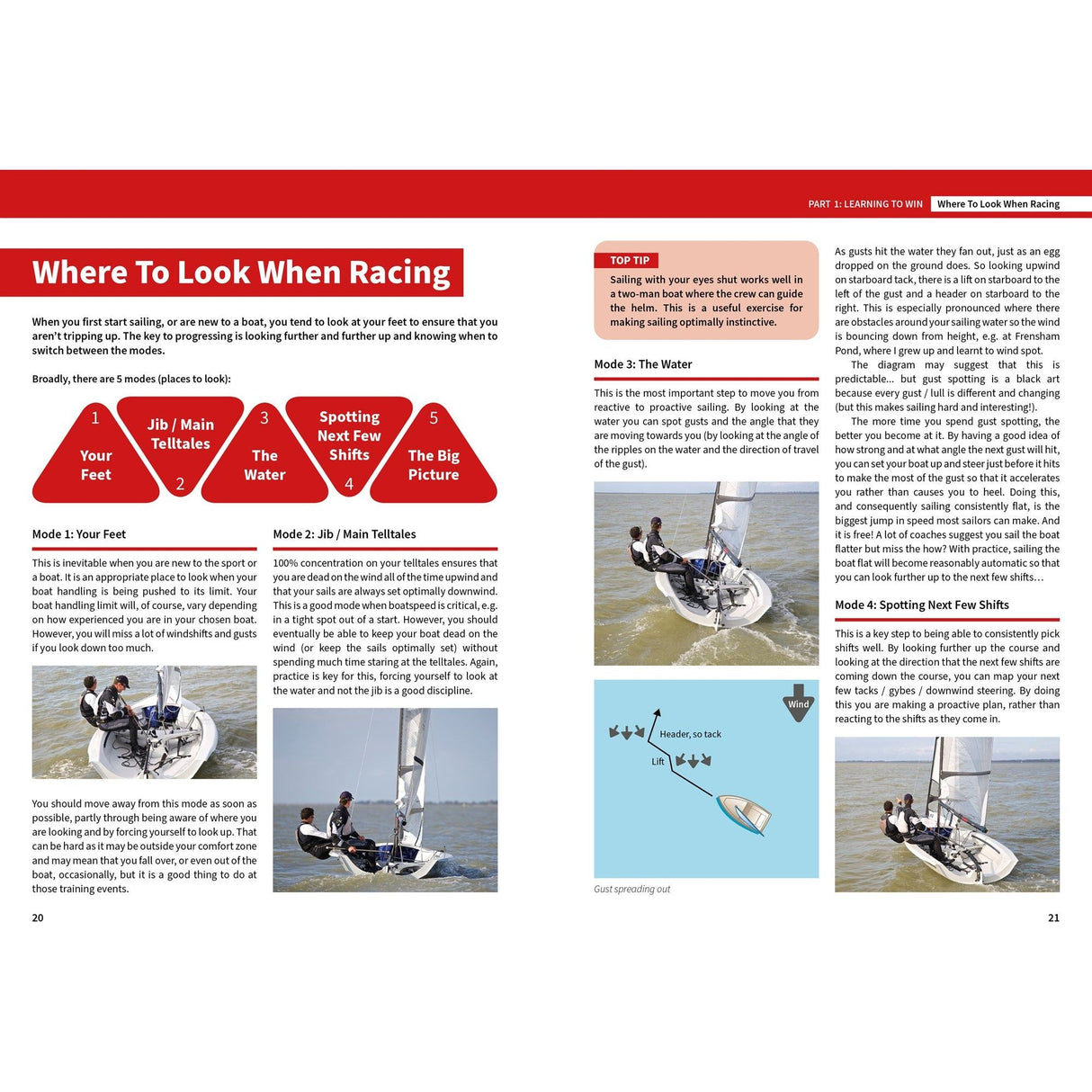 PART 1: LEARNING TO WIN Where To Look When Racing

Where To Look When Racing

When you first start sailing, or are new to a boat, you tend to look at your feet to ensure that you aren't tripping up. The key to progressing is looking further and further up and knowing when to switch between the modes.

Broadly, there are 5 modes (places to look):

1 Your Feet

Jib / Main Telltales 2

3 The Water

Spotting Next Few Shifts 4

5 The Big Picture

Mode 1: Your Feet

This is inevitable when you are new to the sport or a boat. It is an appropriate place to look when your boat handling is being pushed to its limit. Your boat handling limit will, of course, vary depending on how experienced you are in your chosen boat. However, you will miss a lot of windshifts and gusts if you look down too much.

You should move away from this mode as soon as possible, partly through being aware of where you are looking and by forcing yourself to look up. That can be hard as it may be outside your comfort zone and may mean that you fall over, or even out of the boat, occasionally, but it is a good thing to do at those training events.

Mode 2: Jib / Main Telltales

100% concentration on your telltales ensures that you are dead on the wind all of the time upwind and that your sails are always set optimally downwind. This is a good mode when boatspeed is critical, e.g. in a tight spot out of a start. However, you should eventually be able to keep your boat dead on the wind (or keep the sails optimally set) without spending much time staring at the telltales. Again, practice is key for this, forcing yourself to look at the water and not the jib is a good discipline.

20

TOP TIP

Sailing with your eyes shut works well in a two-man boat where the crew can guide the helm. This is a useful exercise for making sailing optimally instinctive.

Mode 3: The Water

This is the most important step to move you from reactive to proactive sailing. By looking at the water you can spot gusts and the angle that they are moving towards you (by looking at the angle of the ripples on the water and the direction of travel of the gust).

Wind

Header, so tack

Lift

Gust spreading out

As gusts hit the water they fan out, just as an egg dropped on the ground does. So looking upwind on starboard tack, there is a lift on starboard to the left of the gust and a header on starboard to the right. This is especially pronounced where there are obstacles around your sailing water so the wind is bouncing down from height, e.g. at Frensham Pond, where I grew up and learnt to wind spot.

The diagram may suggest that this is predictable... but gust spotting is a black art because every gust / lull is different and changing (but this makes sailing hard and interesting!).

The more time you spend gust spotting, the better you become at it. By having a good idea of how strong and at what angle the next gust will hit, you can set your boat up and steer just before it hits to make the most of the gust so that it accelerates you rather than causes you to heel. Doing this, and consequently sailing consistently flat, is the biggest jump in speed most sailors can make. And it is free! A lot of coaches suggest you sail the boat flatter but miss the how? With practice, sailing the boat flat will become reasonably automatic so that you can look further up to the next few shifts…

Mode 4: Spotting Next Few Shifts

This is a key step to being able to consistently pick shifts well. By looking further up the course and looking at the direction that the next few shifts are coming down the course, you can map your next few tacks / gybes / downwind steering. By doing this you are making a proactive plan, rather than reacting to the shifts as they come in.

21