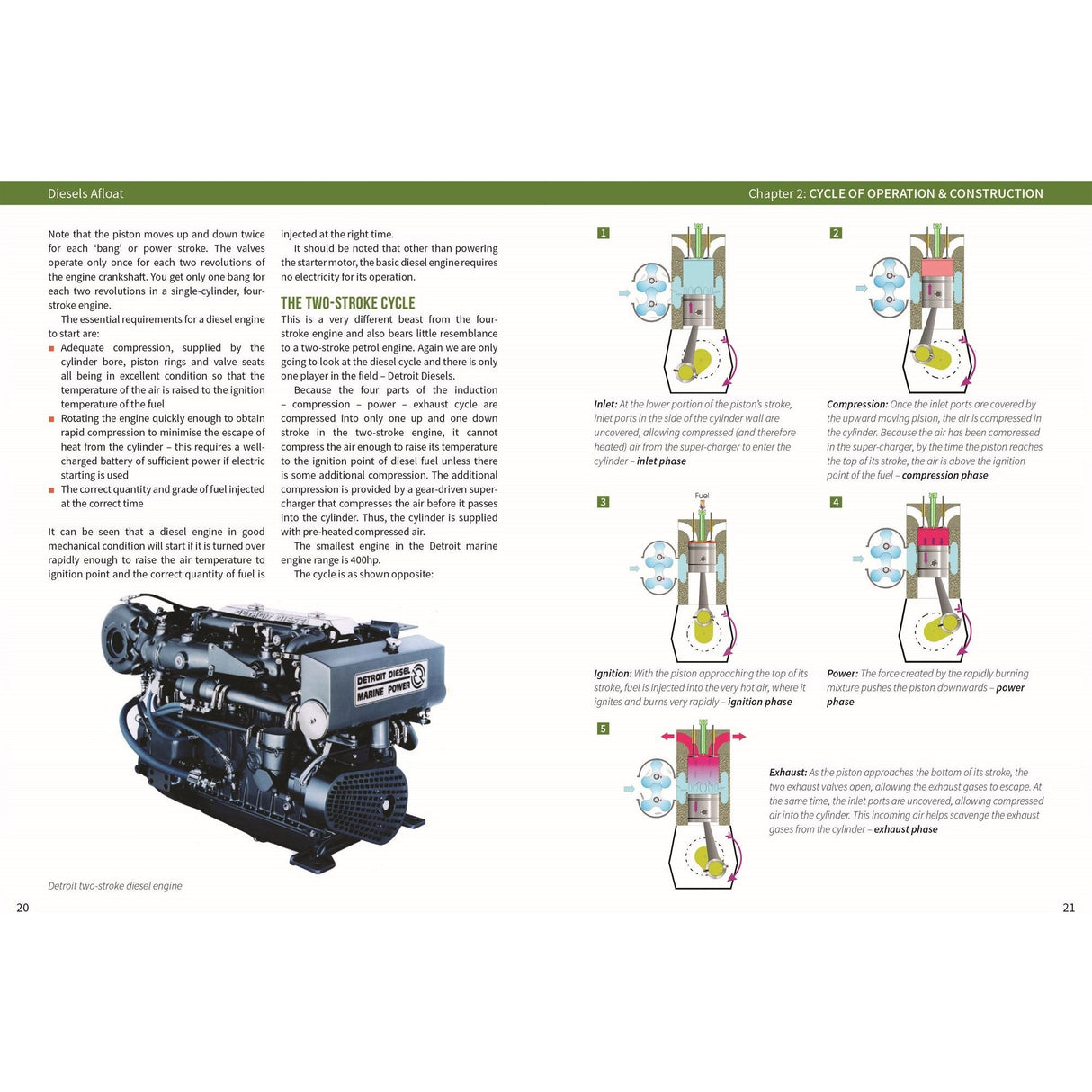 Diesels Afloat

Chapter 2: CYCLE OF OPERATION & CONSTRUCTION

Note that the piston moves up and down twice for each 'bang' or power stroke. The valves operate only once for each two revolutions of the engine crankshaft. You get only one bang for each two revolutions in a single-cylinder, four-stroke engine.

The essential requirements for a diesel engine to start are:

■ Adequate compression, supplied by the cylinder bore, piston rings and valve seats all being in excellent condition so that the temperature of the air is raised to the ignition temperature of the fuel

■ Rotating the engine quickly enough to obtain rapid compression to minimise the escape of heat from the cylinder – this requires a well-charged battery of sufficient power if electric starting is used

■ The correct quantity and grade of fuel injected at the correct time

It can be seen that a diesel engine in good mechanical condition will start if it is turned over rapidly enough to raise the air temperature to ignition point and the correct quantity of fuel is injected at the right time.

It should be noted that other than powering the starter motor, the basic diesel engine requires no electricity for its operation.

THE TWO-STROKE CYCLE

This is a very different beast from the four-stroke engine and also bears little resemblance to a two-stroke petrol engine. Again we are only going to look at the diesel cycle and there is only one player in the field – Detroit Diesels.

Because the four parts of the induction – compression – power – exhaust cycle are compressed into only one up and one down stroke in the two-stroke engine, it cannot compress the air enough to raise its temperature to the ignition point of diesel fuel unless there is some additional compression. The additional compression is provided by a gear-driven super-charger that compresses the air before it passes into the cylinder. Thus, the cylinder is supplied with pre-heated compressed air.

The smallest engine in the Detroit marine engine range is 400hp.

The cycle is as shown opposite:

DETROIT DIESEL MARINE POWER

Detroit two-stroke diesel engine

20

1

Inlet: At the lower portion of the piston's stroke, inlet ports in the side of the cylinder wall are uncovered, allowing compressed (and therefore heated) air from the super-charger to enter the cylinder – inlet phase

2

Compression: Once the inlet ports are covered by the upward moving piston, the air is compressed in the cylinder. Because the air has been compressed in the super-charger, by the time the piston reaches the top of its stroke, the air is above the ignition point of the fuel – compression phase

3

Fuel

Ignition: With the piston approaching the top of its stroke, fuel is injected into the very hot air, where it ignites and burns very rapidly – ignition phase

4

Power: The force created by the rapidly burning mixture pushes the piston downwards – power phase

5

Exhaust: As the piston approaches the bottom of its stroke, the two exhaust valves open, allowing the exhaust gases to escape. At the same time, the inlet ports are uncovered, allowing compressed air into the cylinder. This incoming air helps scavenge the exhaust gases from the cylinder – exhaust phase

21