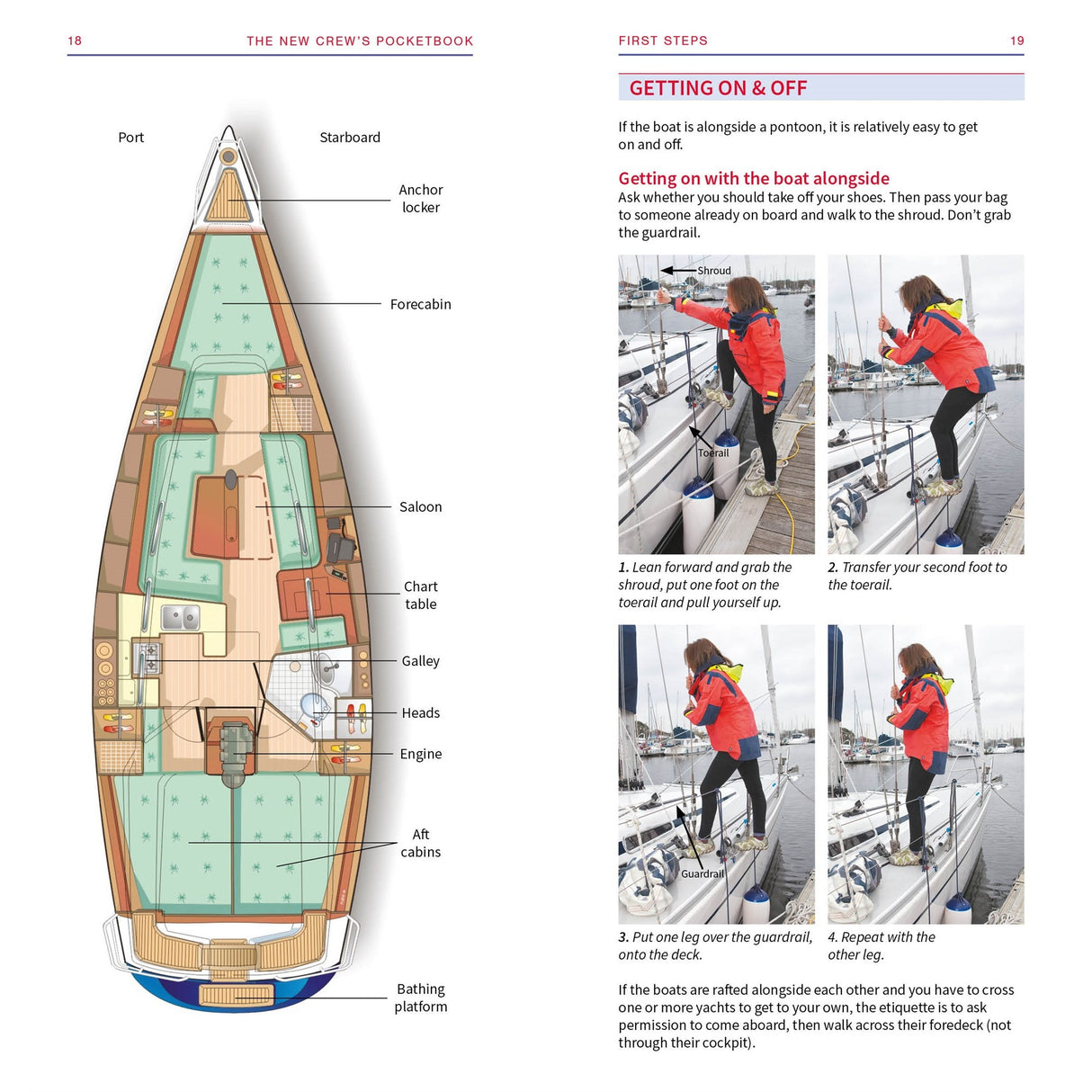 18 THE NEW CREW'S POCKETBOOK

Port

Starboard

Anchor locker

Forecabin

Saloon

Chart table

Galley

Heads

Engine

Aft cabins

Bathing platform

FIRST STEPS 19

GETTING ON & OFF

If the boat is alongside a pontoon, it is relatively easy to get on and off.

Getting on with the boat alongside

Ask whether you should take off your shoes. Then pass your bag to someone already on board and walk to the shroud. Don't grab the guardrail.

Shroud

Toerail

1. Lean forward and grab the shroud, put one foot on the toerail and pull yourself up.

2. Transfer your second foot to the toerail.

Guardrail

3. Put one leg over the guardrail, onto the deck.

4. Repeat with the other leg.

If the boats are rafted alongside each other and you have to cross one or more yachts to get to your own, the etiquette is to ask permission to come aboard, then walk across their foredeck (not through their cockpit).