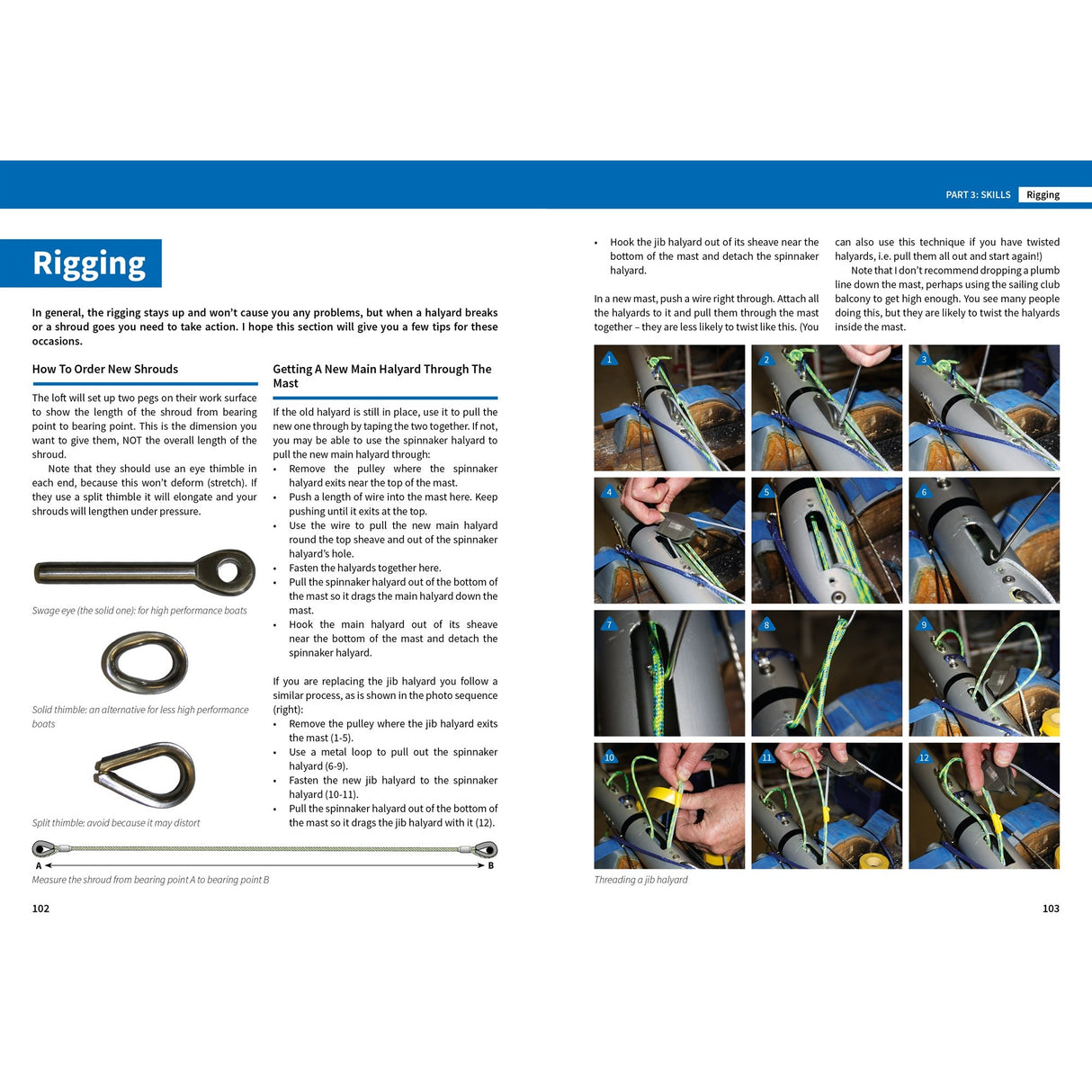 PART 3: SKILLS Rigging

Rigging

In general, the rigging stays up and won't cause you any problems, but when a halyard breaks or a shroud goes you need to take action. I hope this section will give you a few tips for these occasions.

How To Order New Shrouds

The loft will set up two pegs on their work surface to show the length of the shroud from bearing point to bearing point. This is the dimension you want to give them, NOT the overall length of the shroud.

Note that they should use an eye thimble in each end, because this won't deform (stretch). If they use a split thimble it will elongate and your shrouds will lengthen under pressure.

Swage eye (the solid one): for high performance boats

Solid thimble: an alternative for less high performance boats

Split thimble: avoid because it may distort

A B

Measure the shroud from bearing point A to bearing point B

Getting A New Main Halyard Through The Mast

If the old halyard is still in place, use it to pull the new one through by taping the two together. If not, you may be able to use the spinnaker halyard to pull the new main halyard through:

• Remove the pulley where the spinnaker halyard exits near the top of the mast.
• Push a length of wire into the mast here. Keep pushing until it exits at the top.
• Use the wire to pull the new main halyard round the top sheave and out of the spinnaker halyard's hole.
• Fasten the halyards together here.
• Pull the spinnaker halyard out of the bottom of the mast so it drags the main halyard down the mast.
• Hook the main halyard out of its sheave near the bottom of the mast and detach the spinnaker halyard.

If you are replacing the jib halyard you follow a similar process, as is shown in the photo sequence (right):
• Remove the pulley where the jib halyard exits the mast (1-5).
• Use a metal loop to pull out the spinnaker halyard (6-9).
• Fasten the new jib halyard to the spinnaker halyard (10-11).
• Pull the spinnaker halyard out of the bottom of the mast so it drags the jib halyard with it (12).

102

• Hook the jib halyard out of its sheave near the bottom of the mast and detach the spinnaker halyard.

In a new mast, push a wire right through. Attach all the halyards to it and pull them through the mast together – they are less likely to twist like this. (You can also use this technique if you have twisted halyards, i.e. pull them all out and start again!)

Note that I don't recommend dropping a plumb line down the mast, perhaps using the sailing club balcony to get high enough. You see many people doing this, but they are likely to twist the halyards inside the mast.

1 2 3 4 5 6 7 8 9 10 11 12

Threading a jib halyard

103