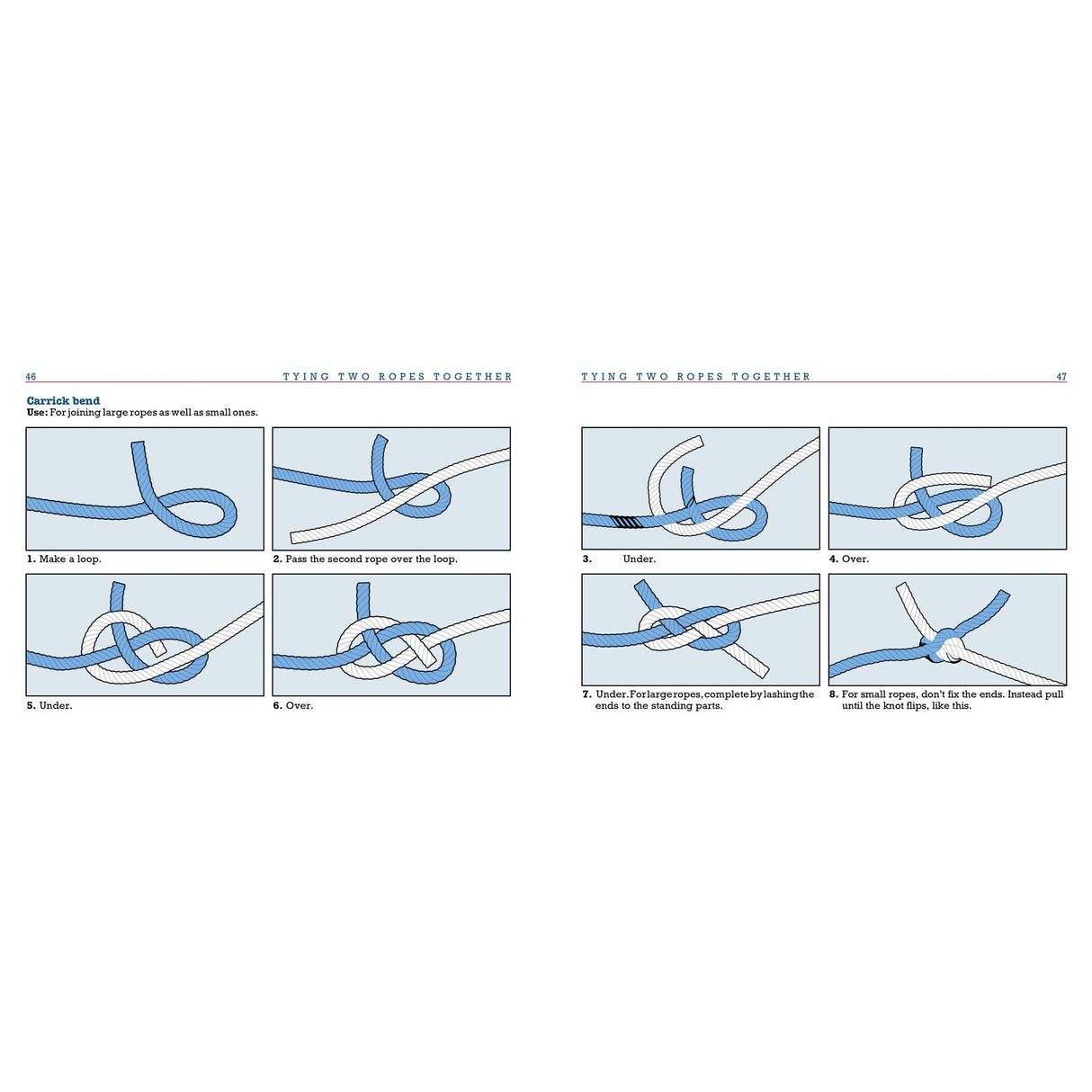 46 TYING TWO ROPES TOGETHER

Carrick bend
Use: For joining large ropes as well as small ones.

1. Make a loop.

2. Pass the second rope over the loop.

5. Under.

6. Over.

TYING TWO ROPES TOGETHER 47

3. Under.

4. Over.

7. Under. For large ropes, complete by lashing the ends to the standing parts.

8. For small ropes, don't fix the ends. Instead pull until the knot flips, like this.