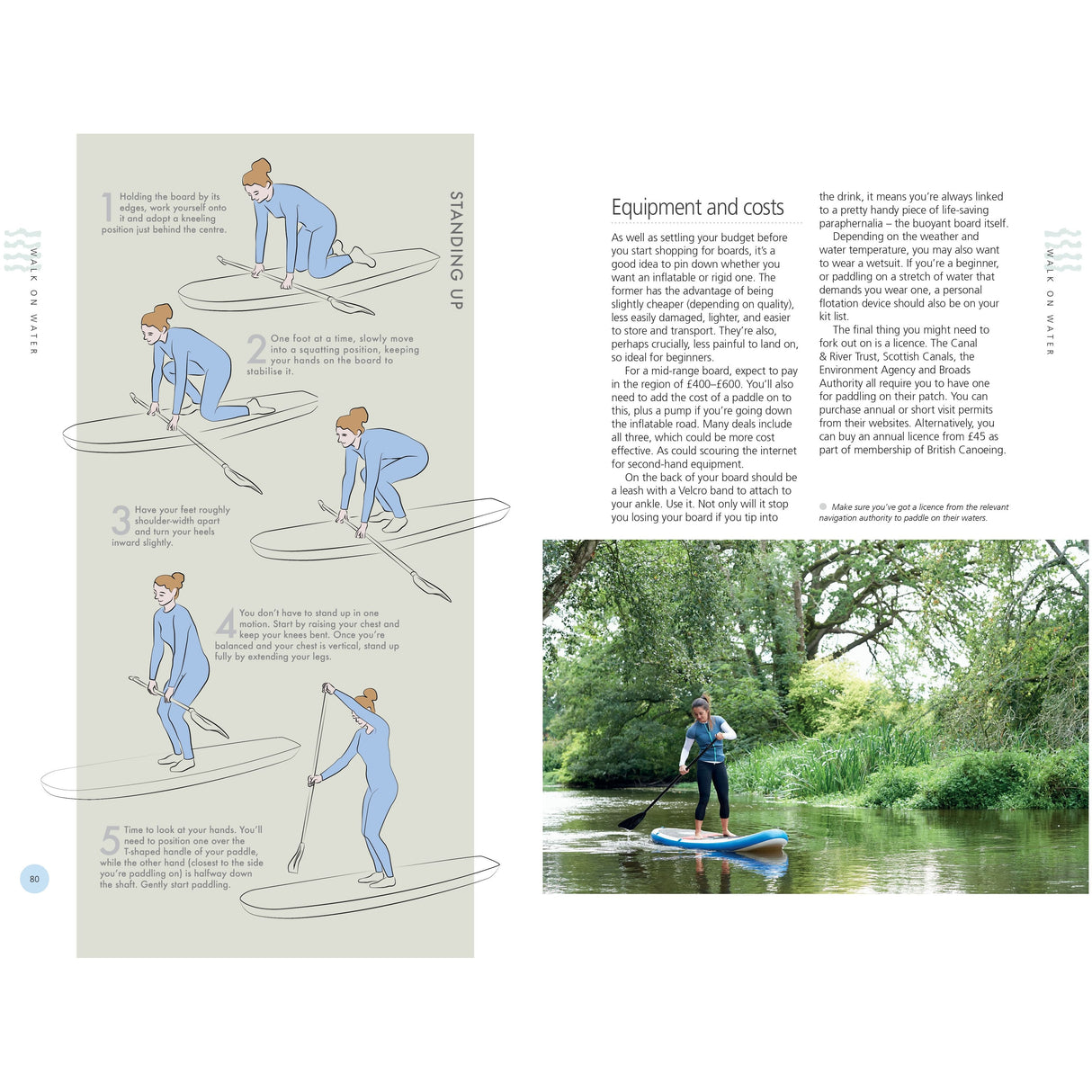 WALK ON WATER

STANDING UP

1 Holding the board by its edges, work yourself onto it and adopt a kneeling position just behind the centre.

2 One foot at a time, slowly move into a squatting position, keeping your hands on the board to stabilise it.

3 Have your feet roughly shoulder-width apart and turn your heels inward slightly.

4 You don't have to stand up in one motion. Start by raising your chest and keep your knees bent. Once you're balanced and your chest is vertical, stand up fully by extending your legs.

5 Time to look at your hands. You'll need to position one over the T-shaped handle of your paddle, while the other hand (closest to the side you're paddling on) is halfway down the shaft. Gently start paddling.

80

Equipment and costs

As well as settling your budget before you start shopping for boards, it's a good idea to pin down whether you want an inflatable or rigid one. The former has the advantage of being slightly cheaper (depending on quality), less easily damaged, lighter, and easier to store and transport. They're also, perhaps crucially, less painful to land on, so ideal for beginners.

For a mid-range board, expect to pay in the region of £400–£600. You'll also need to add the cost of a paddle on to this, plus a pump if you're going down the inflatable road. Many deals include all three, which could be more cost effective. As could scouring the internet for second-hand equipment.

On the back of your board should be a leash with a Velcro band to attach to your ankle. Use it. Not only will it stop you losing your board if you tip into the drink, it means you're always linked to a pretty handy piece of life-saving paraphernalia – the buoyant board itself.

Depending on the weather and water temperature, you may also want to wear a wetsuit. If you're a beginner, or paddling on a stretch of water that demands you wear one, a personal flotation device should also be on your kit list.

The final thing you might need to fork out on is a licence. The Canal & River Trust, Scottish Canals, the Environment Agency and Broads Authority all require you to have one for paddling on their patch. You can purchase annual or short visit permits from their websites. Alternatively, you can buy an annual licence from £45 as part of membership of British Canoeing.

Make sure you've got a licence from the relevant navigation authority to paddle on their waters.

WALK ON WATER